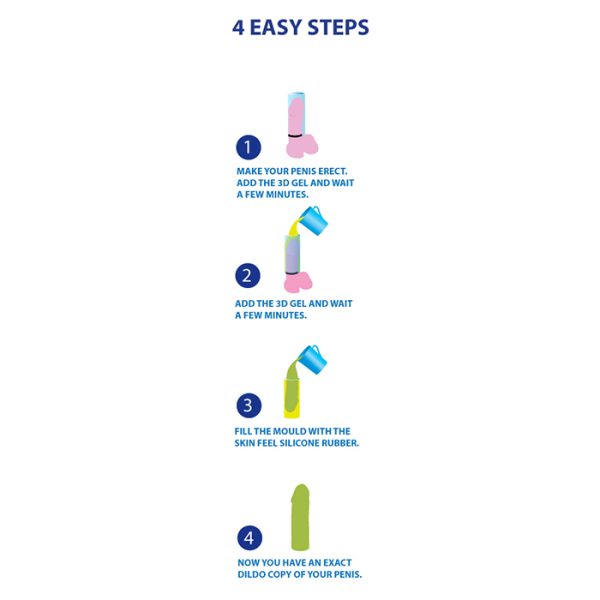 4 EASY STEPS

1

MAKE YOUR PENIS ERECT. ADD THE 3D GEL AND WAIT A FEW MINUTES.

2

ADD THE 3D GEL AND WAIT A FEW MINUTES.

3

FILL THE MOULD WITH THE SKIN FEEL SILICONE RUBBER.

4

NOW YOU HAVE AN EXACT DILDO COPY OF YOUR PENIS.